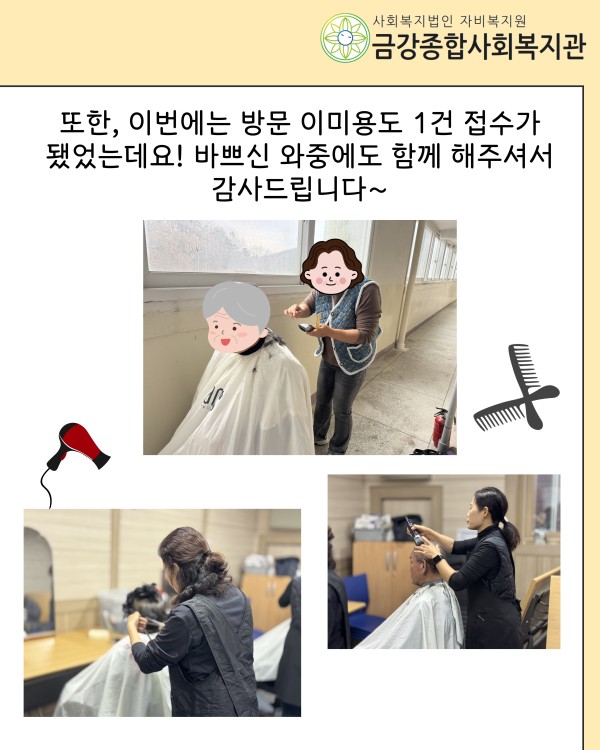 사회복지법인 자비복지원
금강종합사회복지관

또한, 이번에는 방문 이미용도 1건 접수가 됐었는데요! 바쁘신 와중에도 함께 해주셔서 감사드립니다~